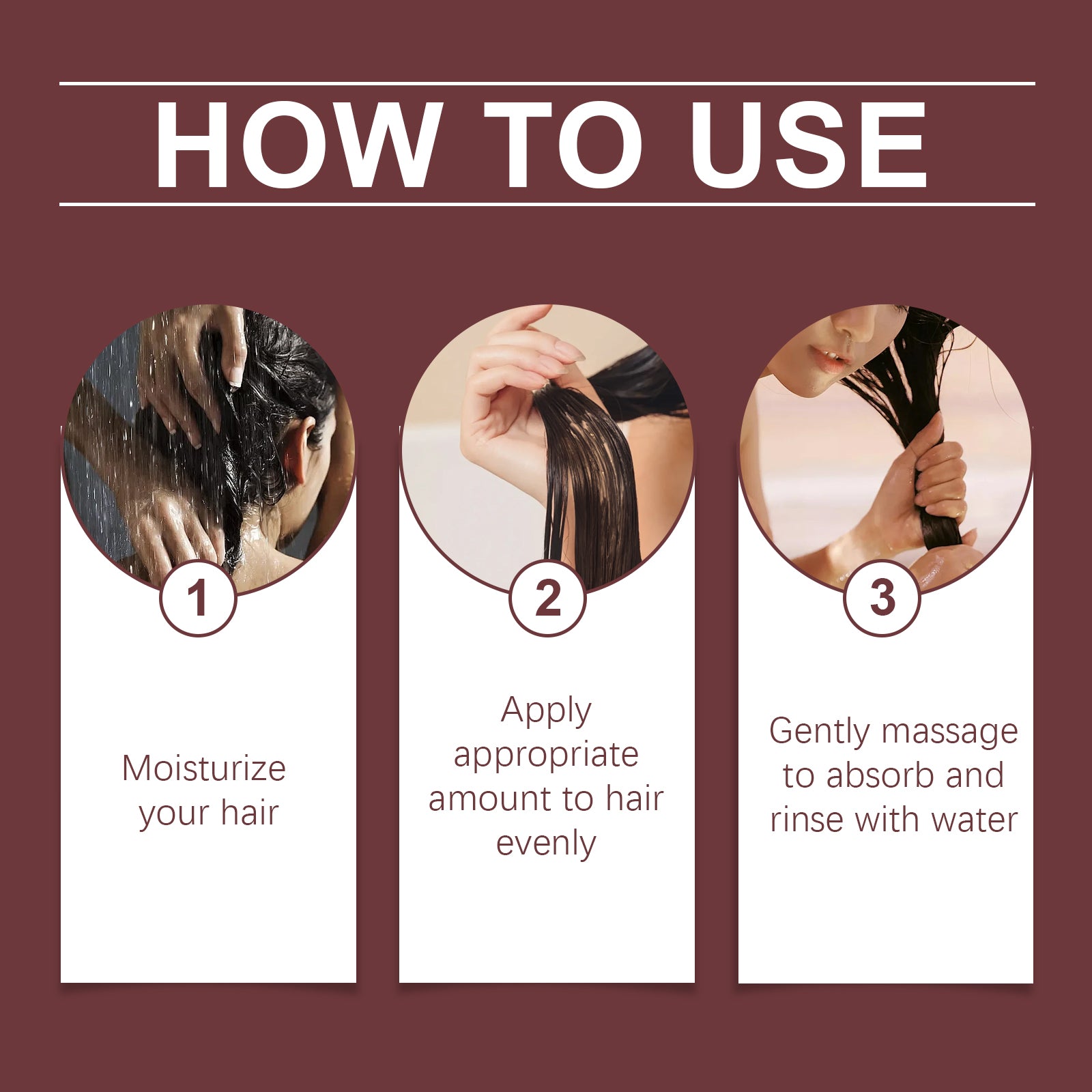 HOW TO USE

1

Moisturize your hair

2

Apply appropriate amount to hair evenly

3

Gently massage to absorb and rinse with water